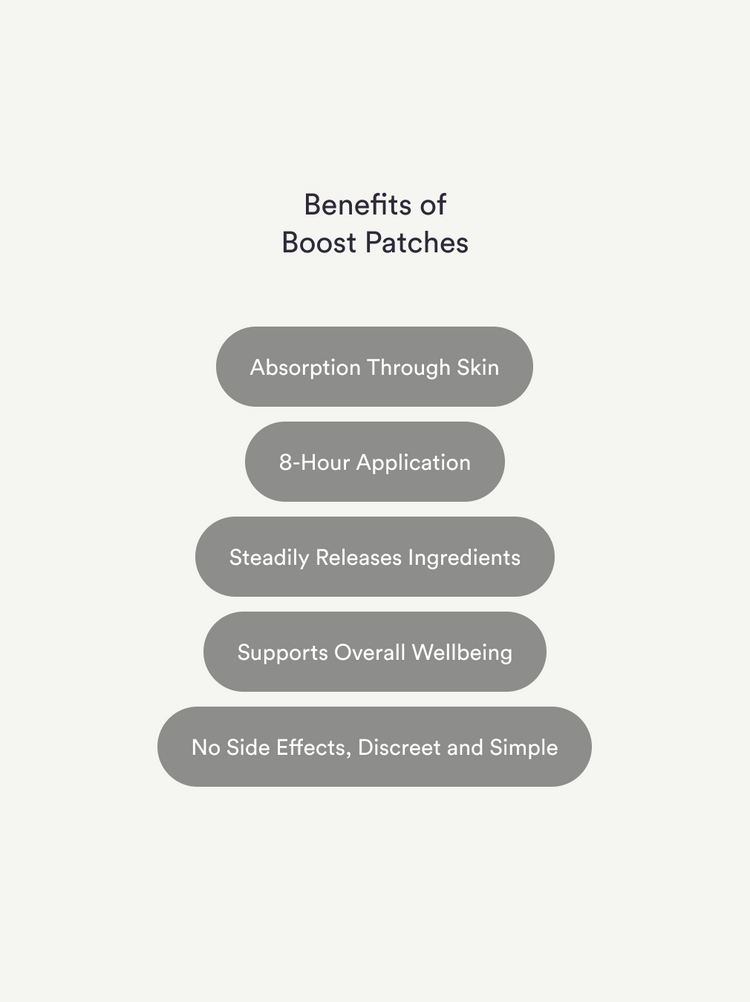 Benefits of
Boost Patches

Absorption Through Skin

8-Hour Application

Steadily Releases Ingredients

Supports Overall Wellbeing

No Side Effects, Discreet and Simple